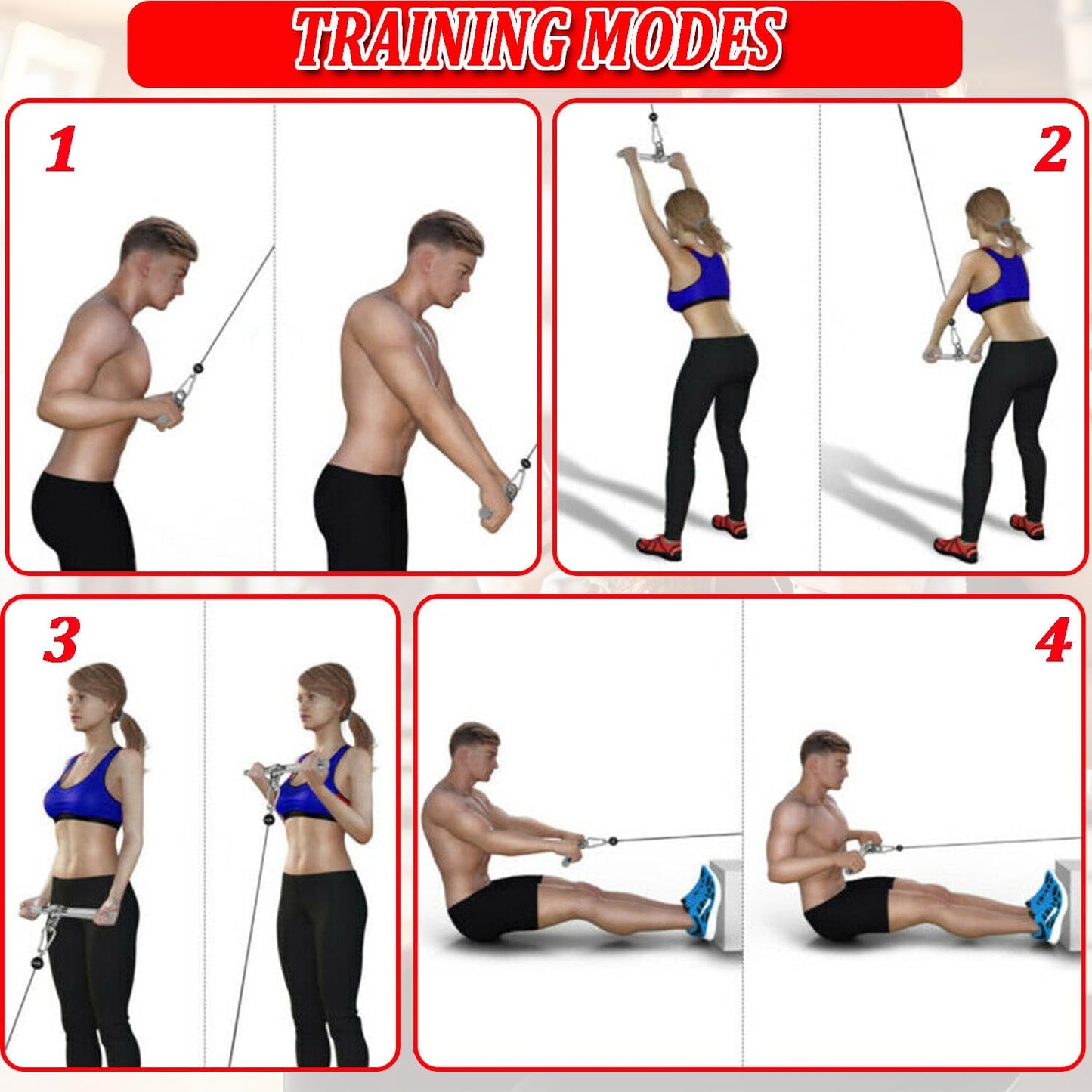 TRAINING MODES

1

2

3

4