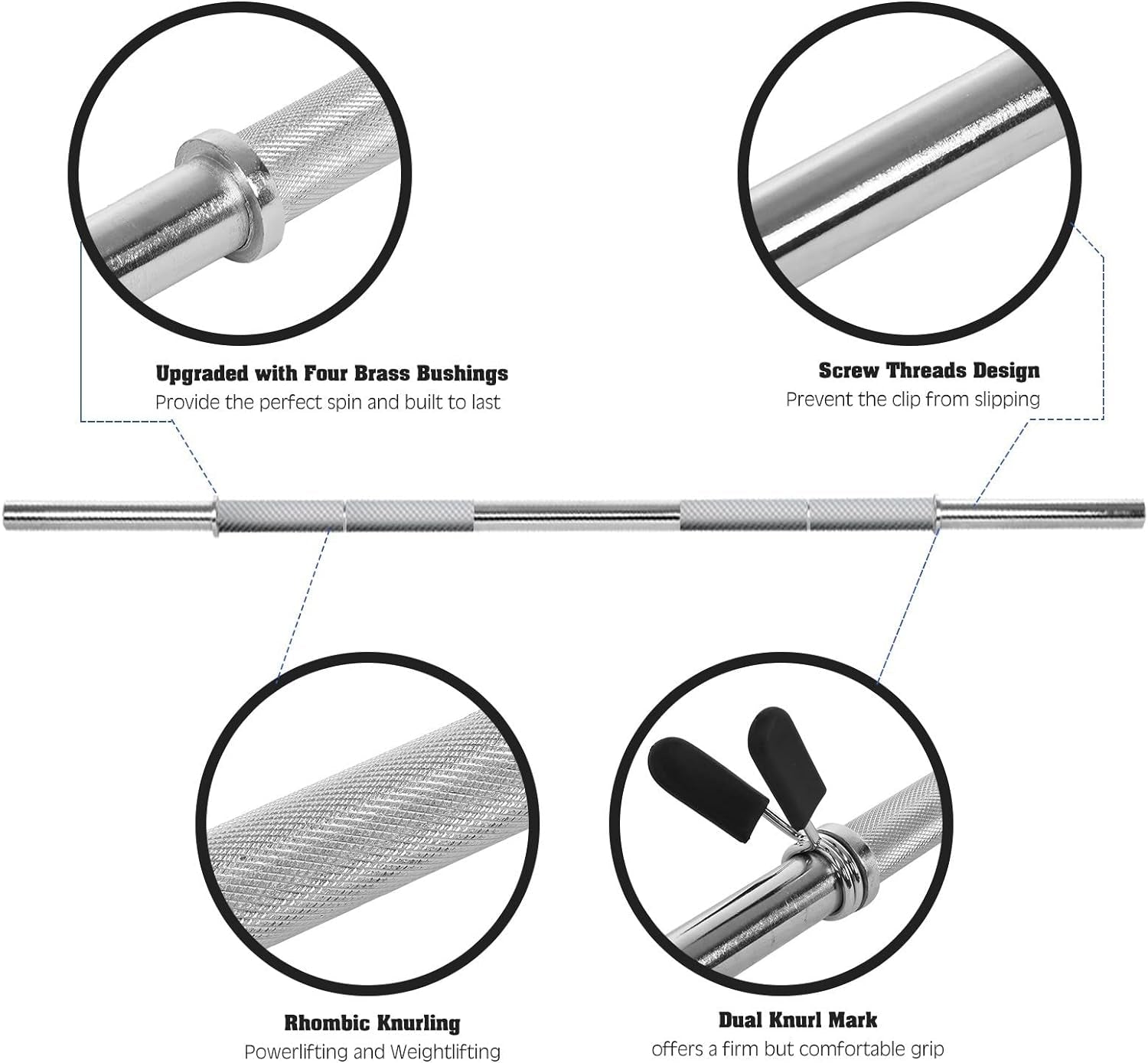 Upgraded with Four Brass Bushings
Provide the perfect spin and built to last

Screw Threads Design
Prevent the clip from slipping

Rhombic Knurling
Powerlifting and Weightlifting

Dual Knurl Mark
offers a firm but comfortable grip